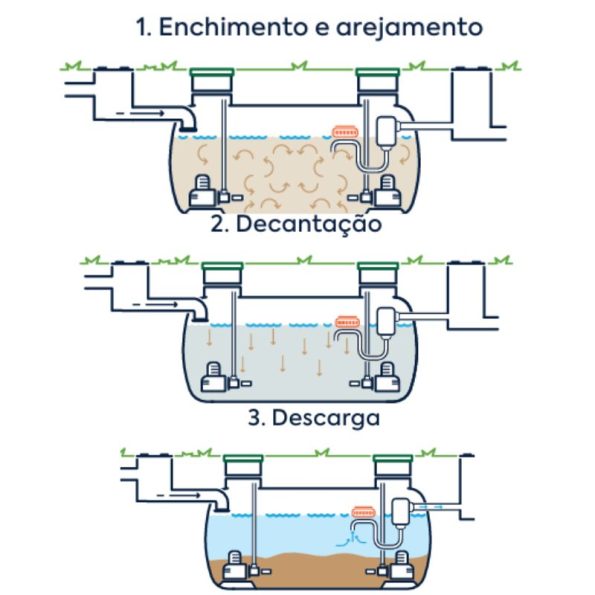 1. Enchimento e arejamento

2. Decantação

3. Descarga